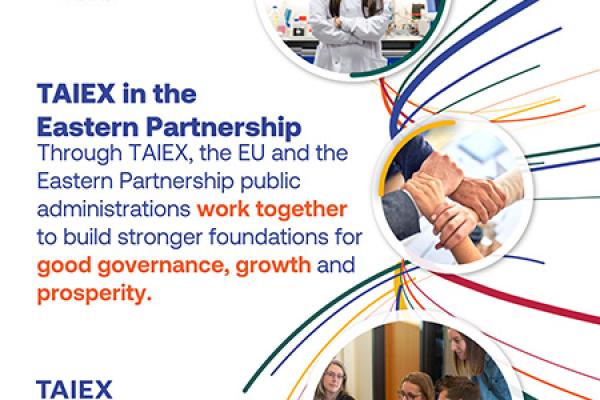 TAIEX in the Eastern Partnership

Through TAIEX, the EU and the Eastern Partnership public administrations work together to build stronger foundations for good governance, growth and prosperity.

TAIEX