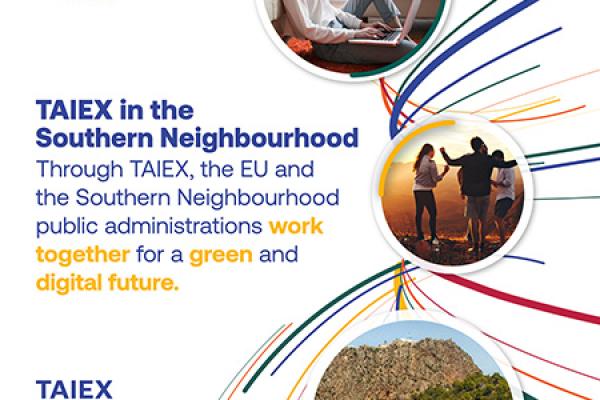 TAIEX in the Southern Neighbourhood

Through TAIEX, the EU and the Southern Neighbourhood public administrations work together for a green and digital future.

TAIEX