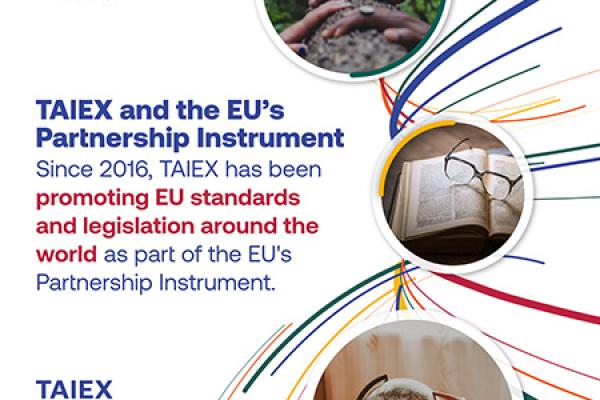 TAIEX and the EU's Partnership Instrument

Since 2016, TAIEX has been promoting EU standards and legislation around the world as part of the EU's Partnership Instrument.

TAIEX